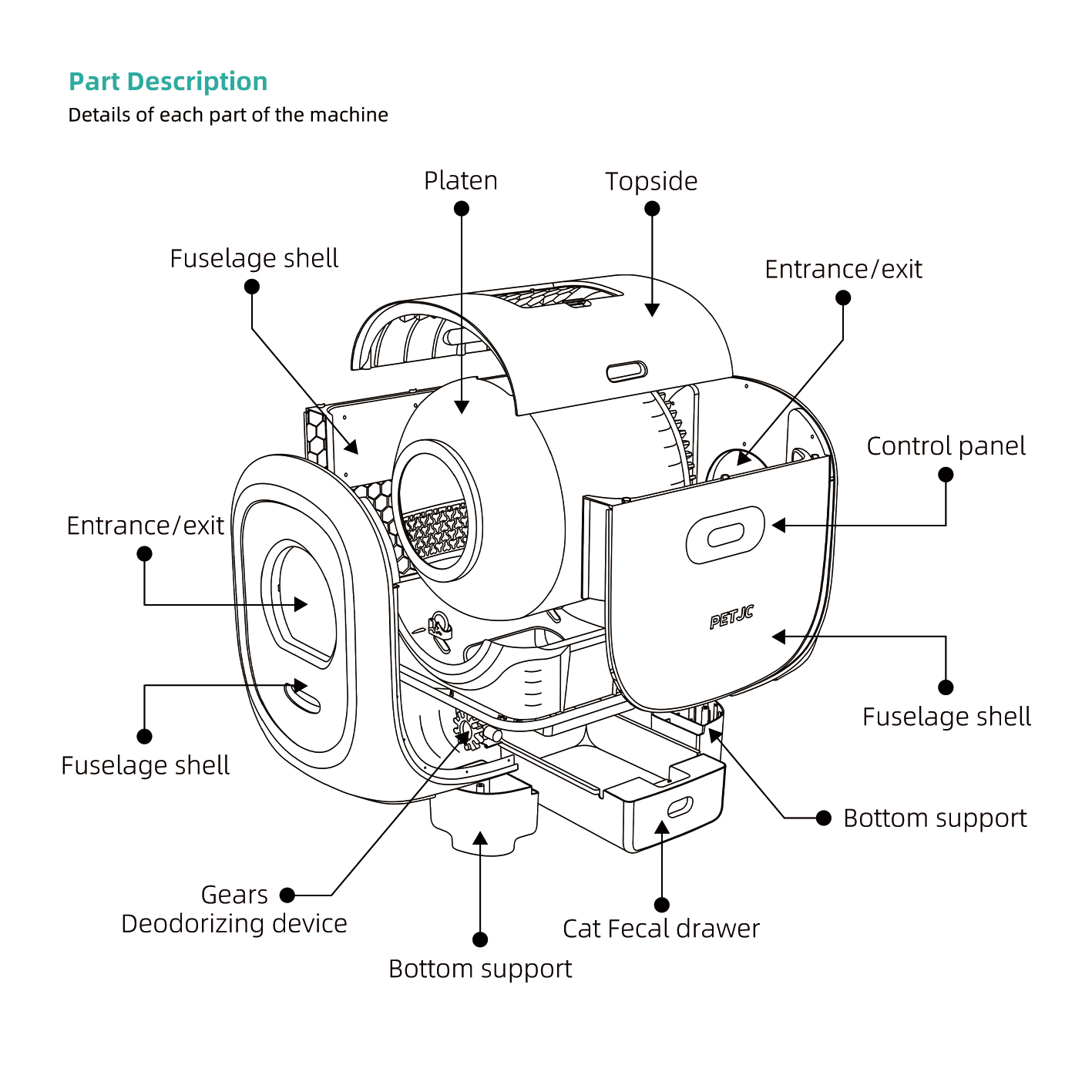 Part Description
Details of each part of the machine

Platen

Topside

Fuselage shell

Entrance/exit

Control panel

Entrance/exit

PETJC

Fuselage shell

Fuselage shell

Bottom support

Gears
Deodorizing device

Cat Fecal drawer

Bottom support