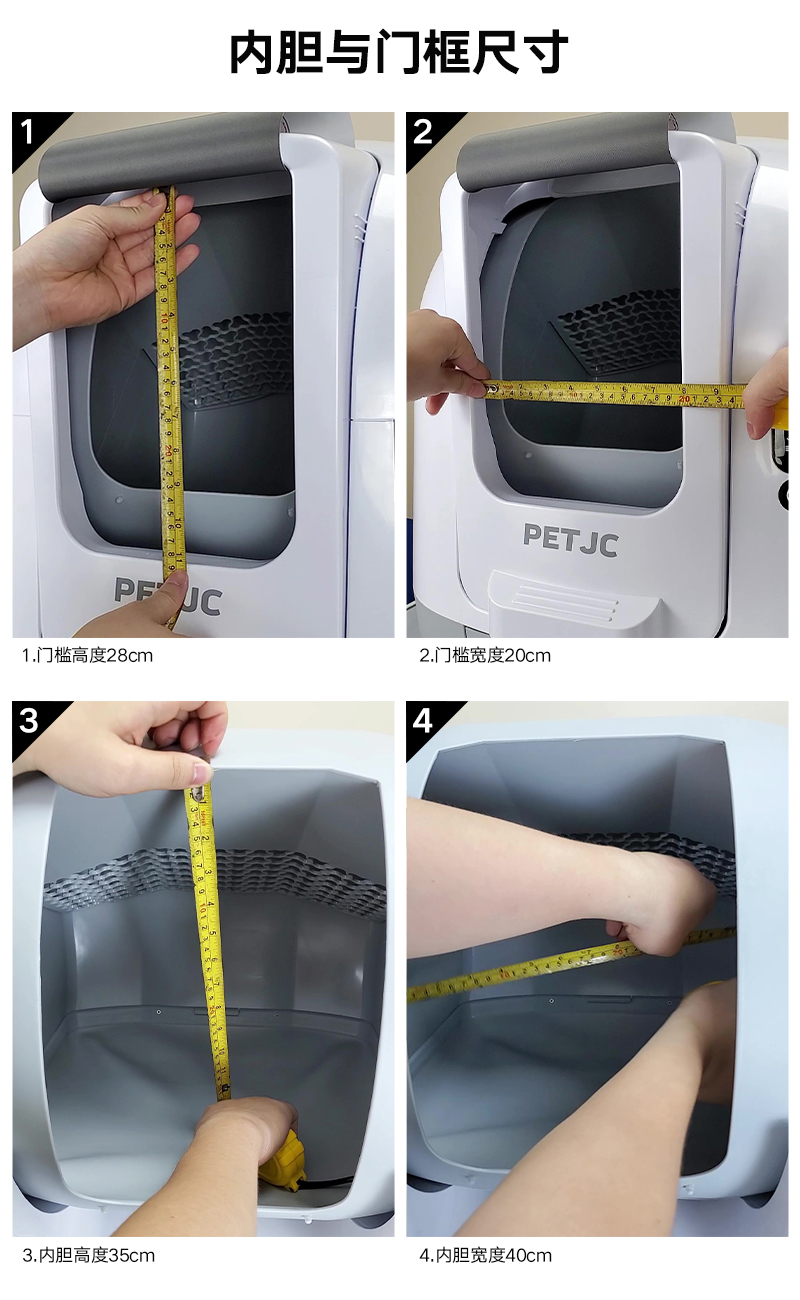 内胆与门框尺寸

1

PETJC

1.门槛高度28cm

2

PETJC

2.门槛宽度20cm

3

3.内胆高度35cm

4

4.内胆宽度40cm